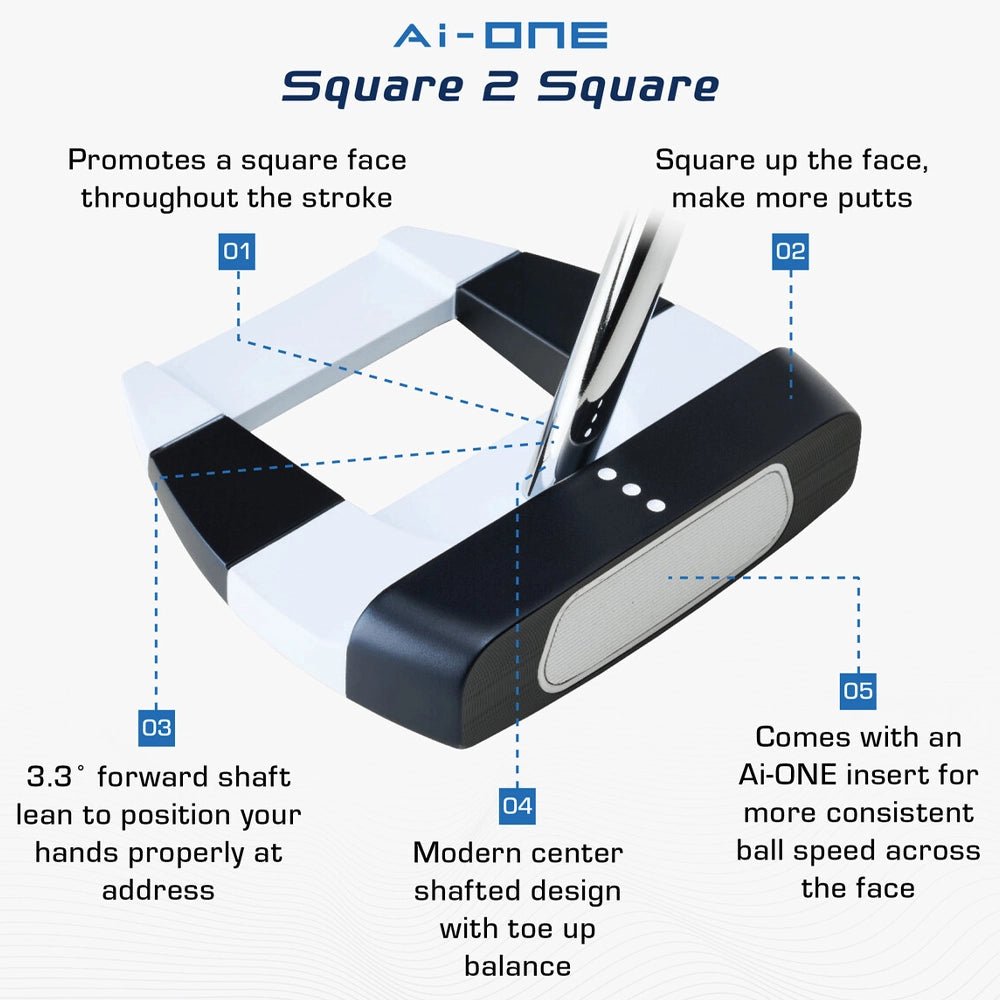 Ai-ONE
Square 2 Square

Promotes a square face throughout the stroke

01

Square up the face, make more putts

02

03

3.3° forward shaft lean to position your hands properly at address

04

Modern center shafted design with toe up balance

05

Comes with an Ai-ONE insert for more consistent ball speed across the face