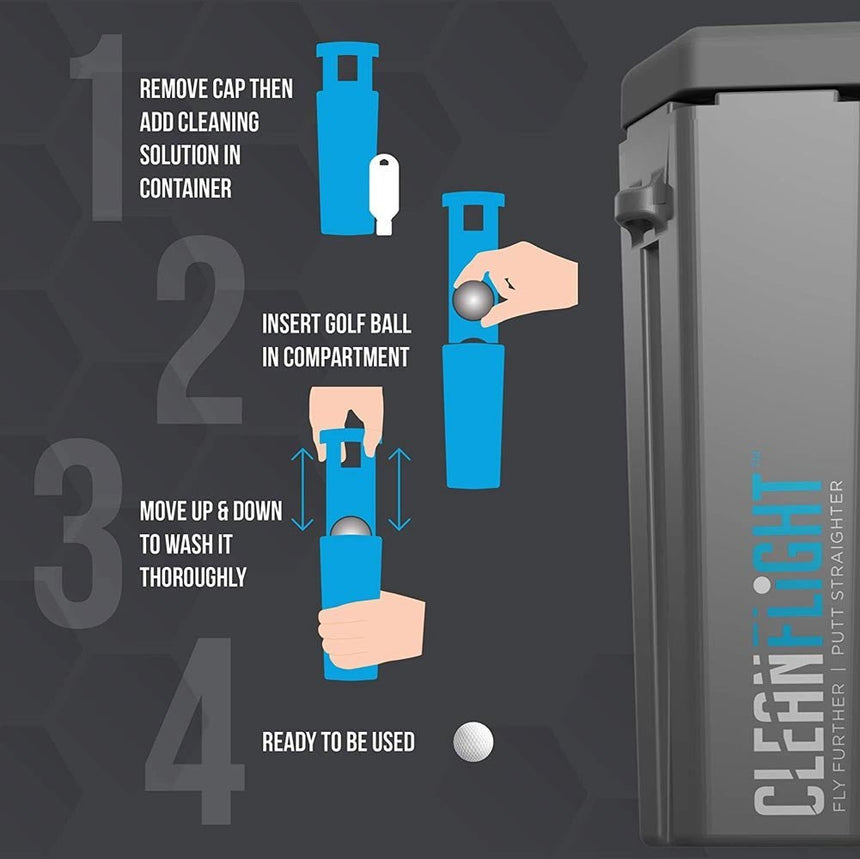 1
REMOVE CAP THEN ADD CLEANING SOLUTION IN CONTAINER

2
INSERT GOLF BALL IN COMPARTMENT

3
MOVE UP & DOWN TO WASH IT THOROUGHLY

4
READY TO BE USED

CLEANFLIGHT™
FLY FURTHER | PUTT STRAIGHTER