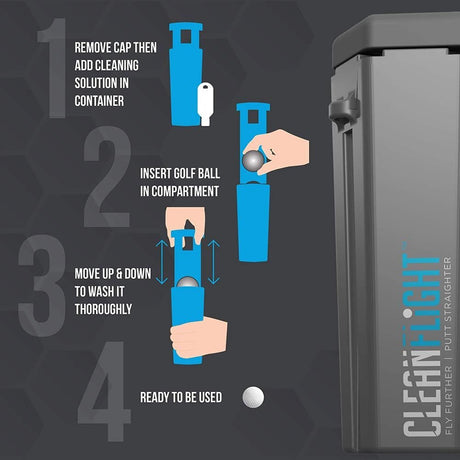 1
REMOVE CAP THEN ADD CLEANING SOLUTION IN CONTAINER

2
INSERT GOLF BALL IN COMPARTMENT

3
MOVE UP & DOWN TO WASH IT THOROUGHLY

4
READY TO BE USED

CLEANFLIGHT™
FLY FURTHER | PUTT STRAIGHTER