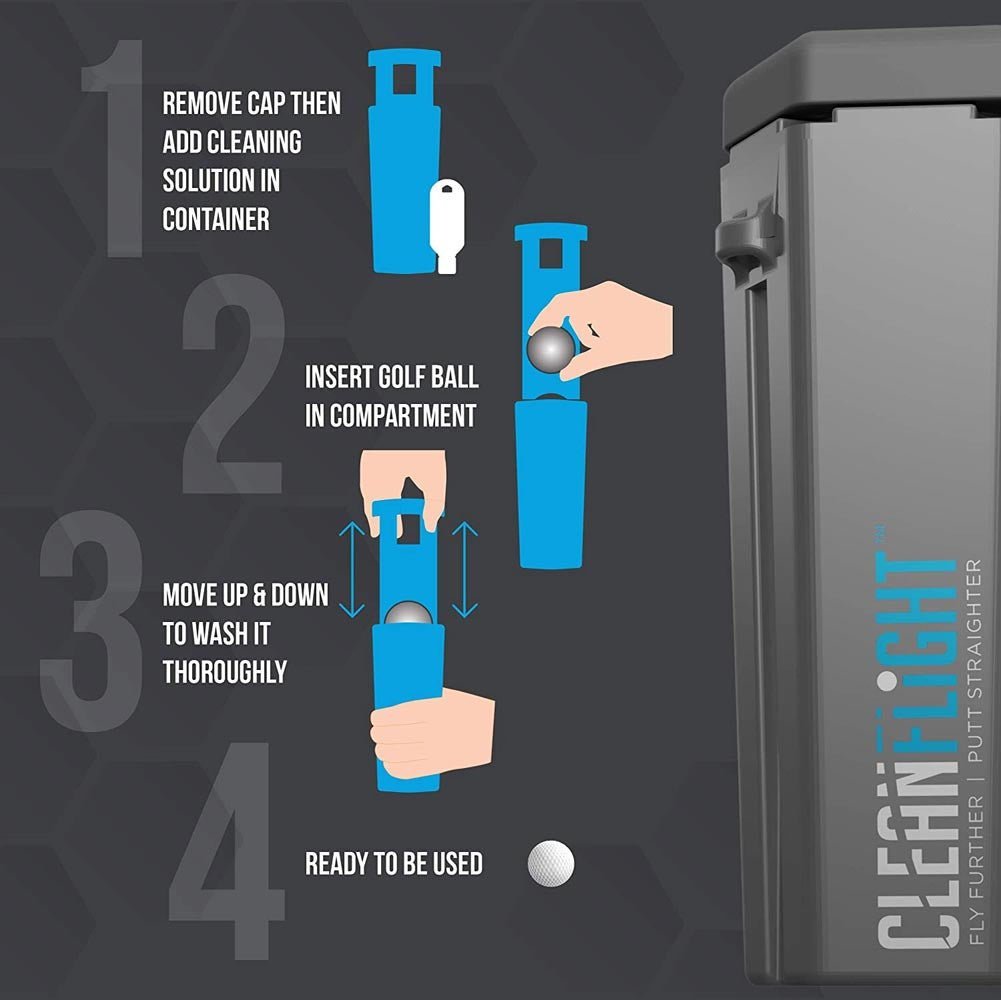 1

REMOVE CAP THEN ADD CLEANING SOLUTION IN CONTAINER

2

INSERT GOLF BALL IN COMPARTMENT

3

MOVE UP & DOWN TO WASH IT THOROUGHLY

4

READY TO BE USED

CLEANFLIGHT™
FLY FURTHER | PUTT STRAIGHTER