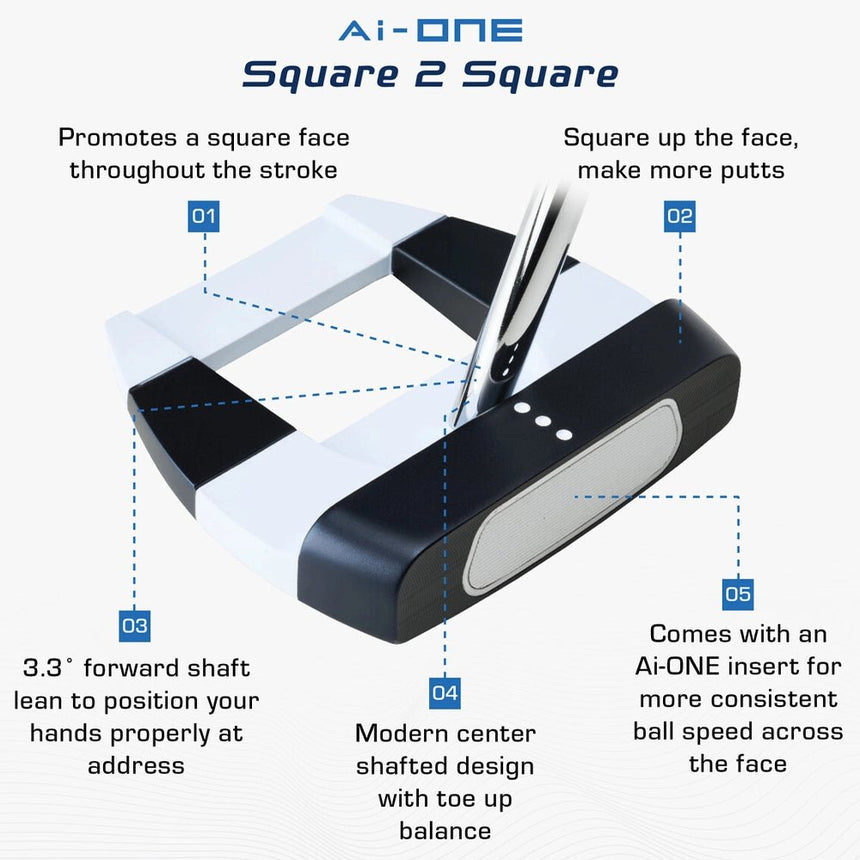 Ai-ONE
Square 2 Square

Promotes a square face throughout the stroke

01

Square up the face, make more putts

02

03

3.3° forward shaft lean to position your hands properly at address

04

Modern center shafted design with toe up balance

05

Comes with an Ai-ONE insert for more consistent ball speed across the face